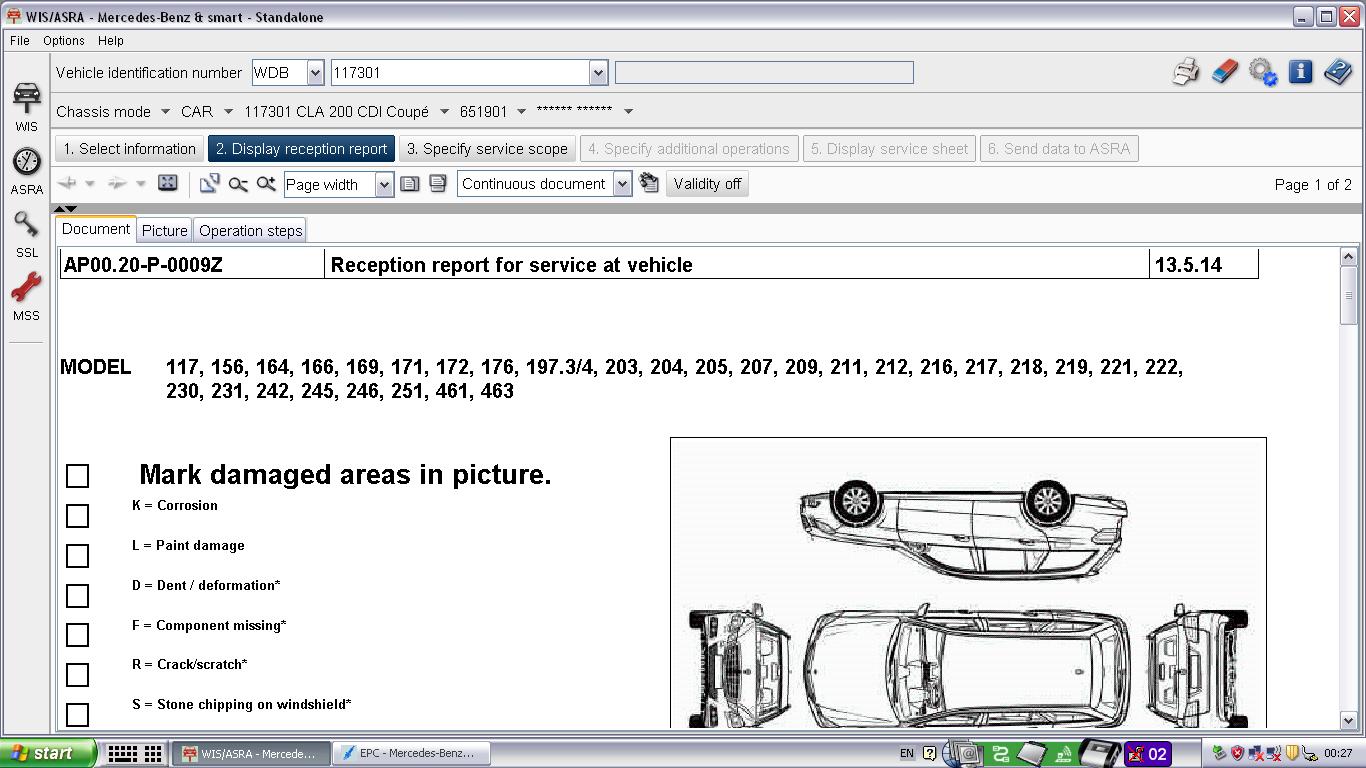 WIS/ASRA - Mercedes-Benz & smart - Standalone

File Options Help

WIS

ASRA

SSL

MSS

Vehicle identification number WDB 117301

Chassis mode CAR 117301 CLA 200 CDI Coupé 651901 ****** ******

1. Select information 2. Display reception report 3. Specify service scope 4. Specify additional operations 5. Display service sheet 6. Send data to ASRA

Page width Continuous document Validity off Page 1 of 2

Document Picture Operation steps

| AP00.20-P-0009Z | Reception report for service at vehicle | 13.5.14 |
|---|---|---|

MODEL 117, 156, 164, 166, 169, 171, 172, 176, 197.3/4, 203, 204, 205, 207, 209, 211, 212, 216, 217, 218, 219, 221, 222, 230, 231, 242, 245, 246, 251, 461, 463

Mark damaged areas in picture.

K = Corrosion

L = Paint damage

D = Dent / deformation*

F = Component missing*

R = Crack/scratch*

S = Stone chipping on windshield*

start WIS/ASRA - Mercede... EPC - Mercedes-Benz... EN 02 00:27